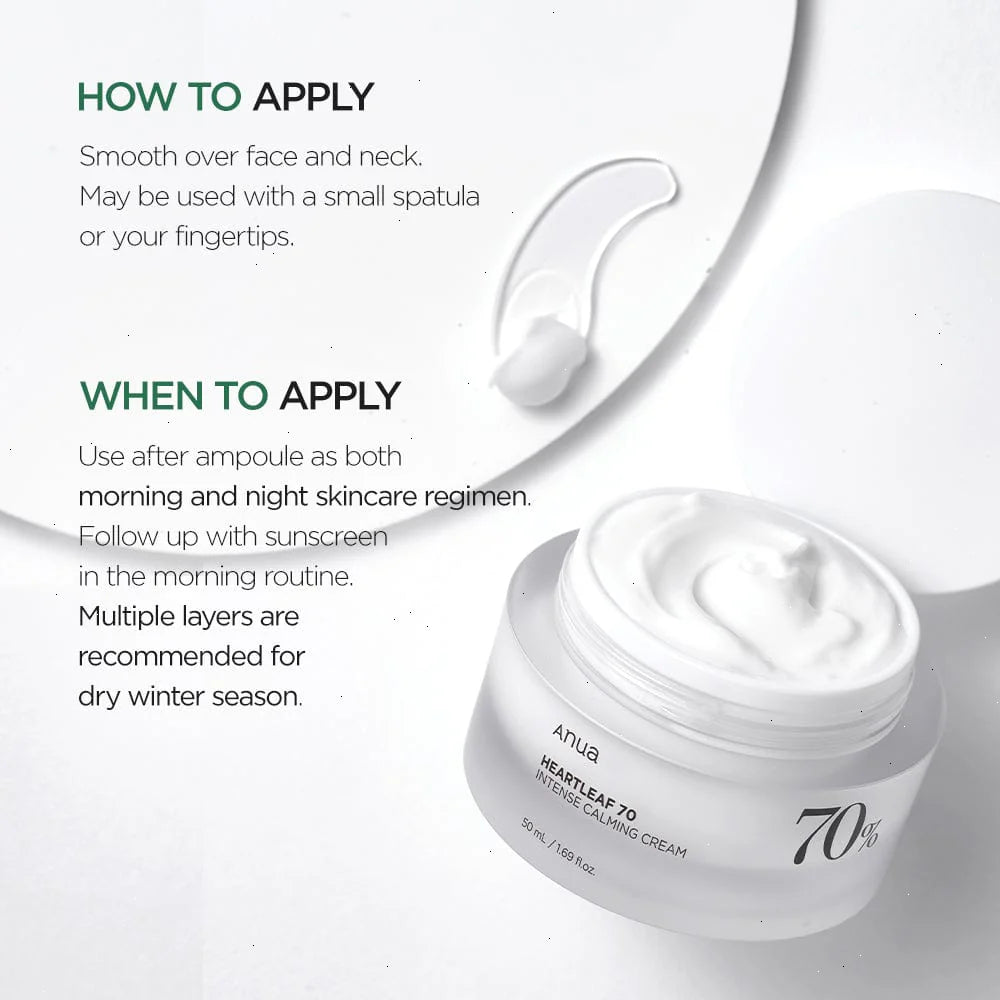 HOW TO APPLY

Smooth over face and neck. May be used with a small spatula or your fingertips.

WHEN TO APPLY

Use after ampoule as both morning and night skincare regimen. Follow up with sunscreen in the morning routine. Multiple layers are recommended for dry winter season.

Anua

HEARTLEAF 70
INTENSE CALMING CREAM

50 mL / 1.69 fl.oz.

70%